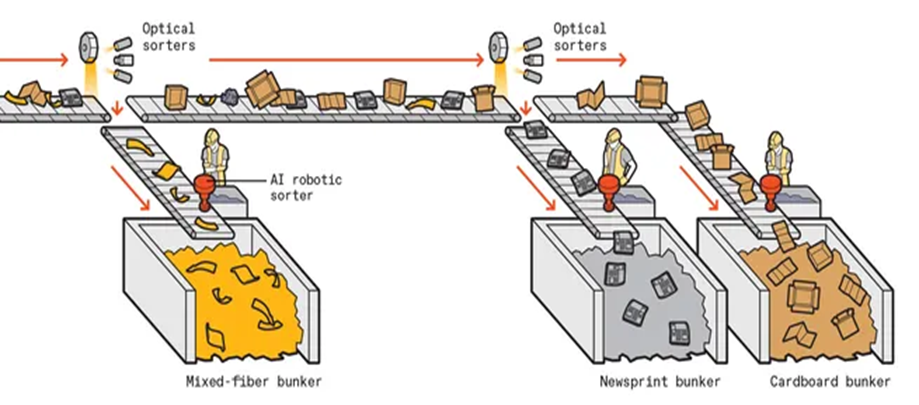 Optical sorters

Optical sorters

AI robotic sorter

Mixed-fiber bunker

Newsprint bunker

Cardboard bunker